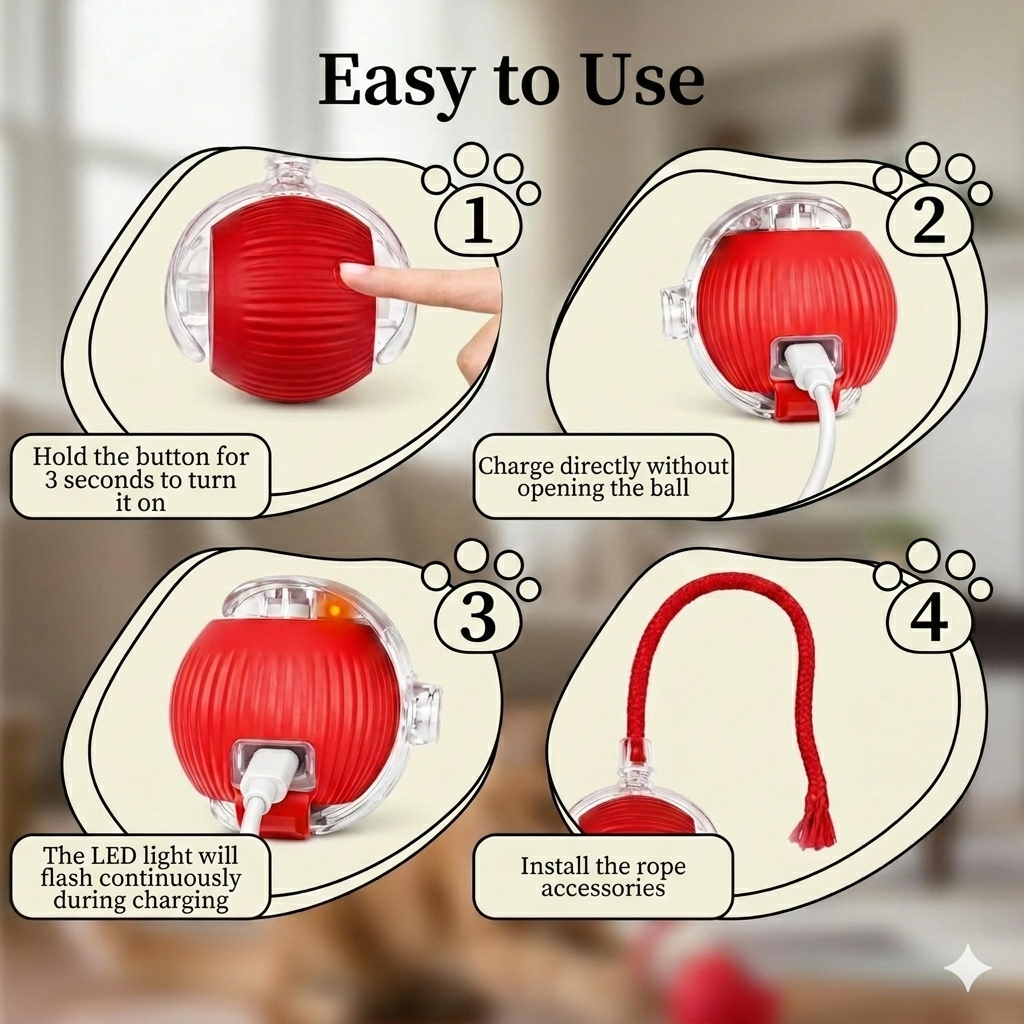 Easy to Use

1

Hold the button for 3 seconds to turn it on

2

Charge directly without opening the ball

3

The LED light will flash continuously during charging

4

Install the rope accessories