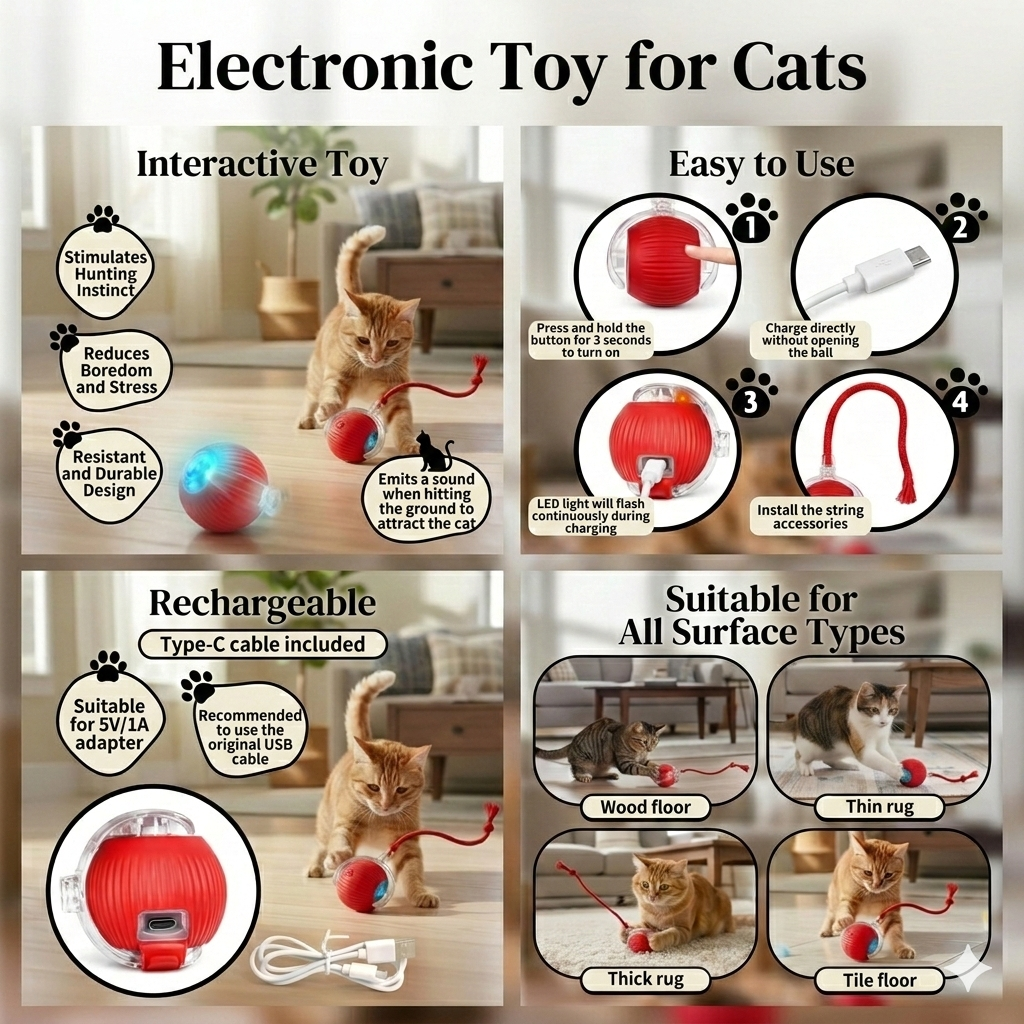 Electronic Toy for Cats

Interactive Toy

Stimulates Hunting Instinct

Reduces Boredom and Stress

Resistant and Durable Design

Emits a sound when hitting the ground to attract the cat

Easy to Use

1

Press and hold the button for 3 seconds to turn on

2

Charge directly without opening the ball

3

LED light will flash continuously during charging

4

Install the string accessories

Rechargeable

Type-C cable included

Suitable for 5V/1A adapter

Recommended to use the original USB cable

Suitable for All Surface Types

Wood floor

Thin rug

Thick rug

Tile floor